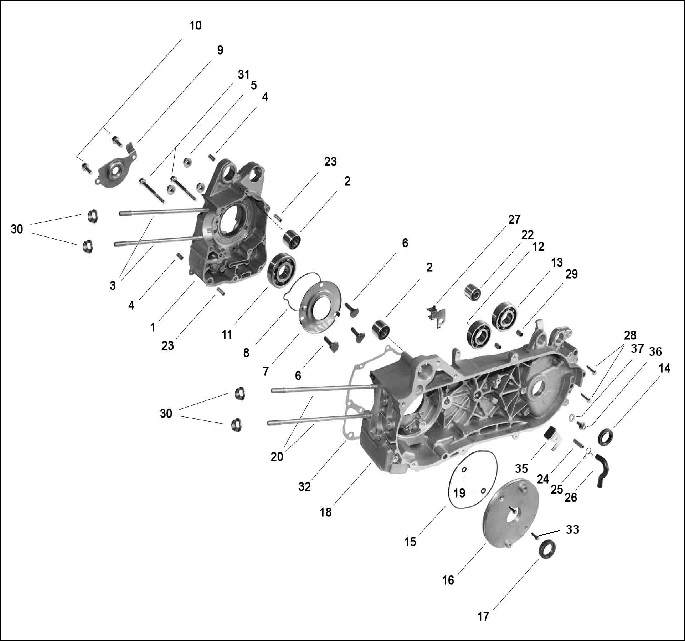 10
9
31
5
4
23
2
30
3
4
1
23
11
8
7
6
6
2
27
22
12
13
29
28
37
36
14
30
20
32
18
19
15
35
24
25
26
33
16
17