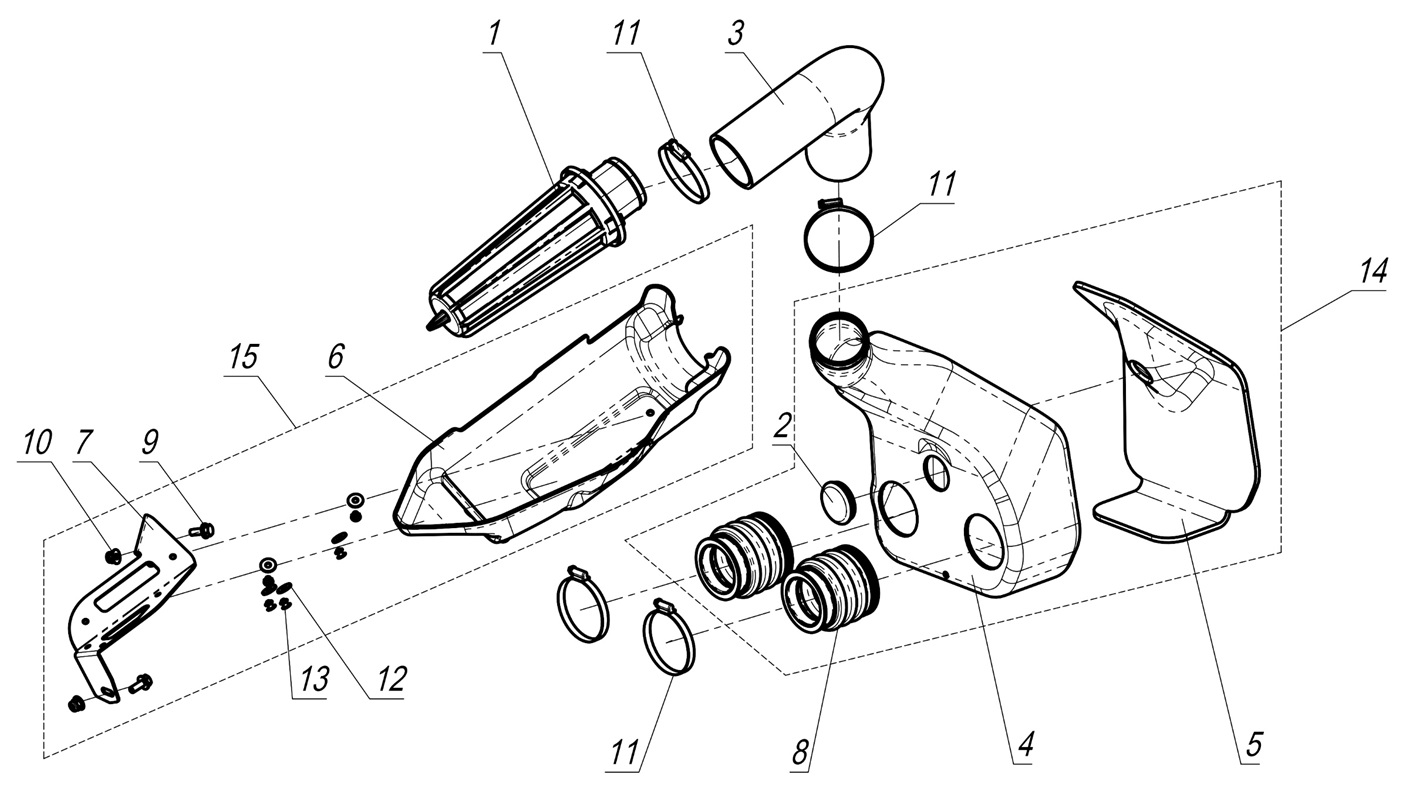 1
11
3
11
14
15
6
2
10
7
9
13
12
11
8
4
5