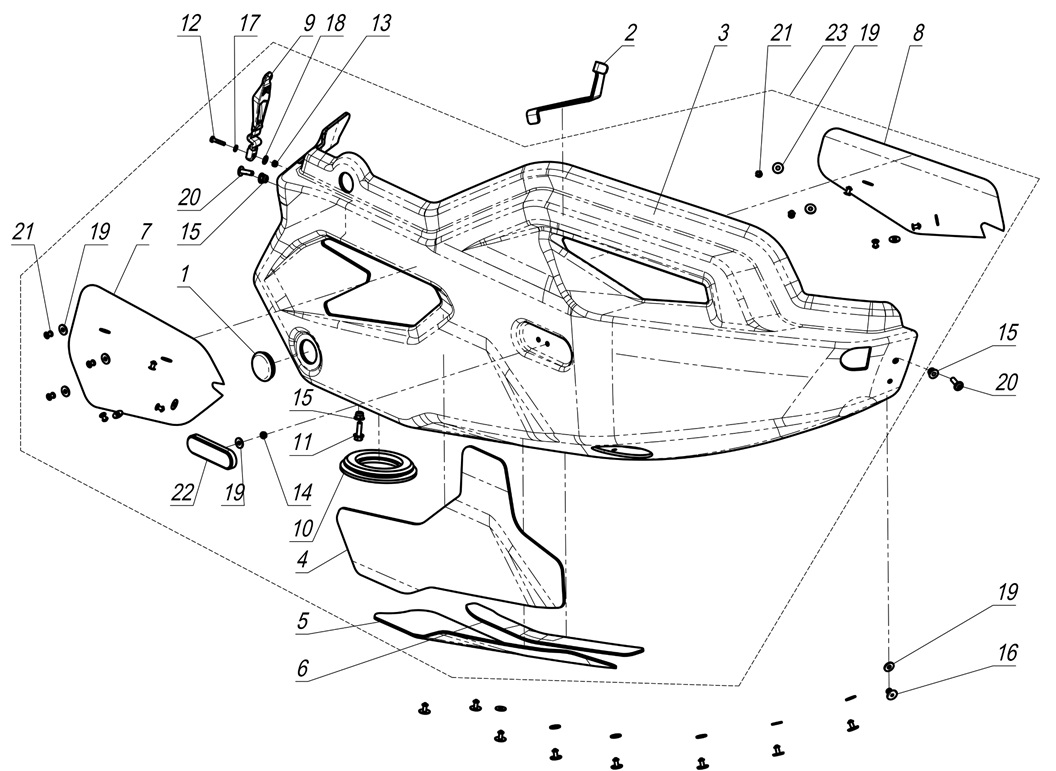 12 17 9 18 13 2 3 21 23 19 8
20
15
21 19 7
1
15
20
15
11
22 19 14
10
4
5
6
19
16