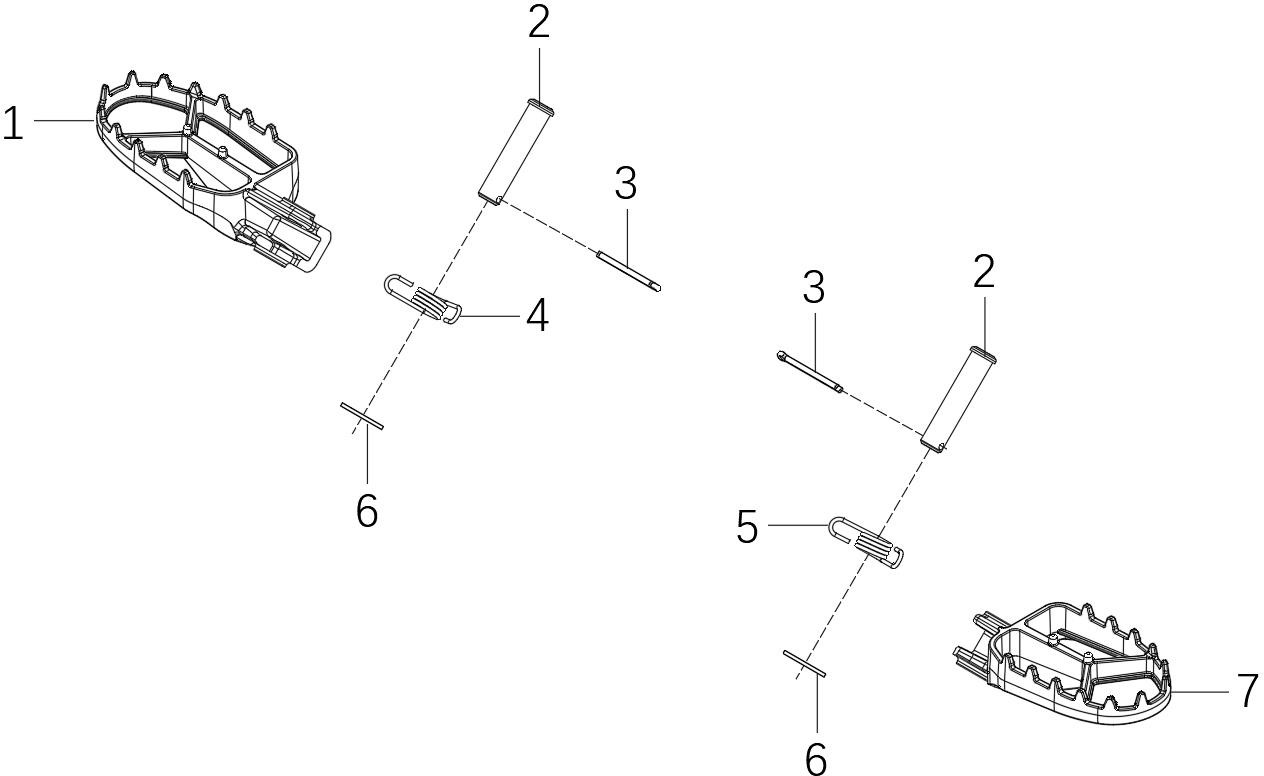 2
1
3
4
3
2
6
5
7
6