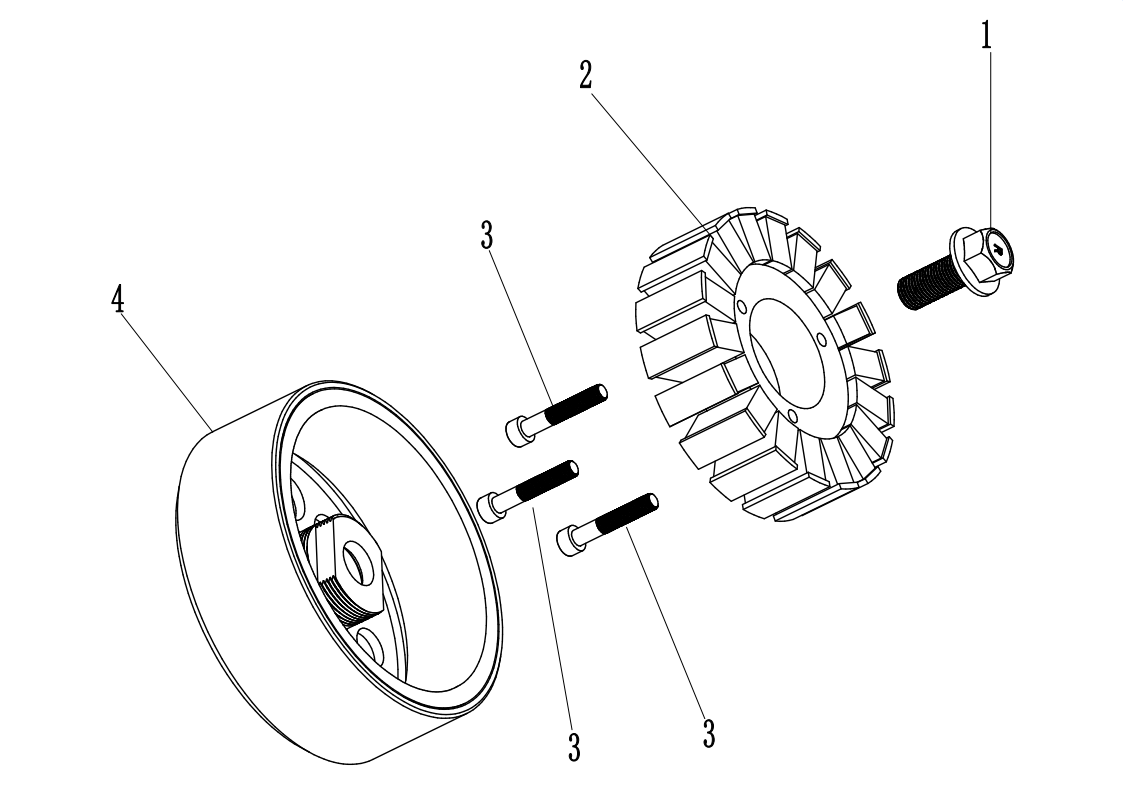 1
2
3
4
3
3