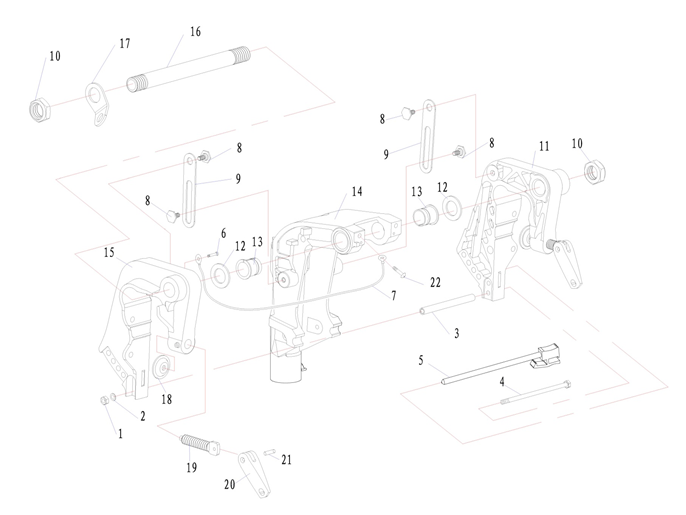 10
17
16
8
9
8
11
10
8
9
8
14
13
12
6
12
13
15
22
7
3
5
4
18
2
1
19
21
20