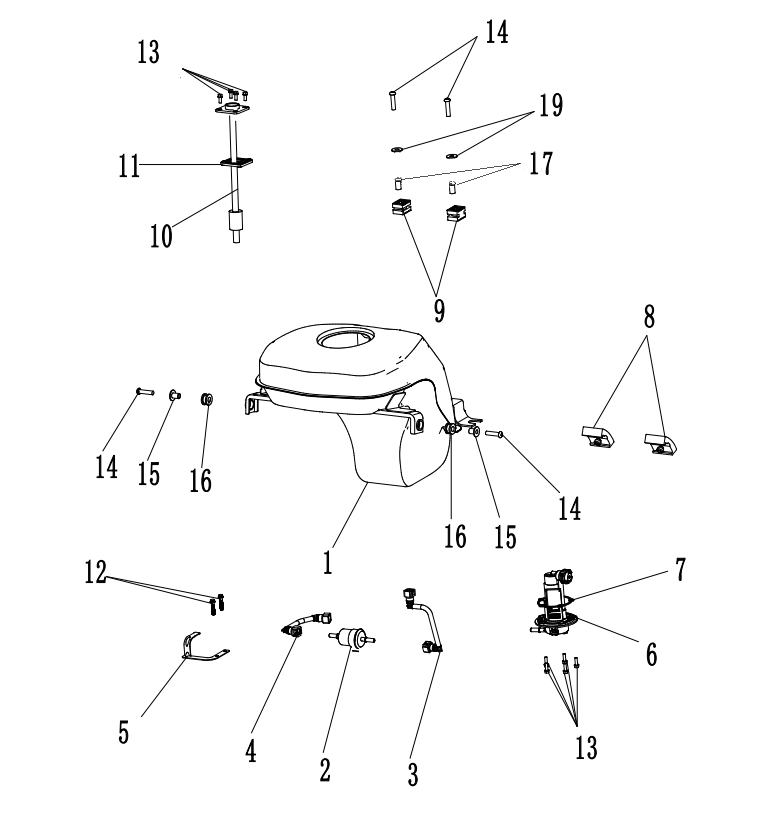 13
14
19
17
11
10
9
8
14
15
16
16
15
14
1
12
7
6
5
4
2
3
13