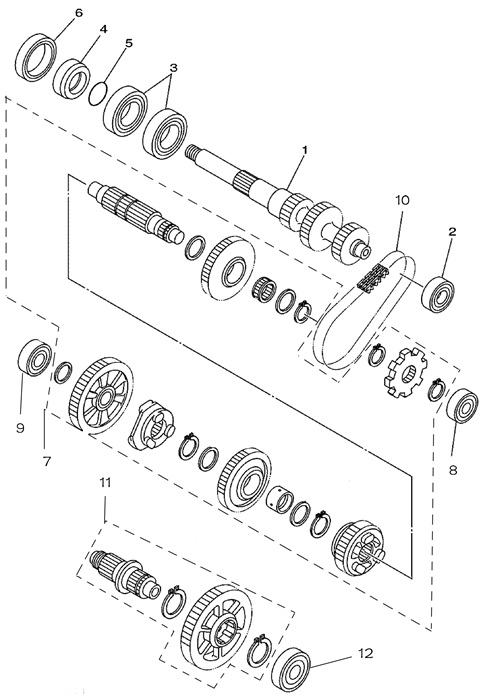 6
4
5
3
1
10
2
9
7
8
11
12