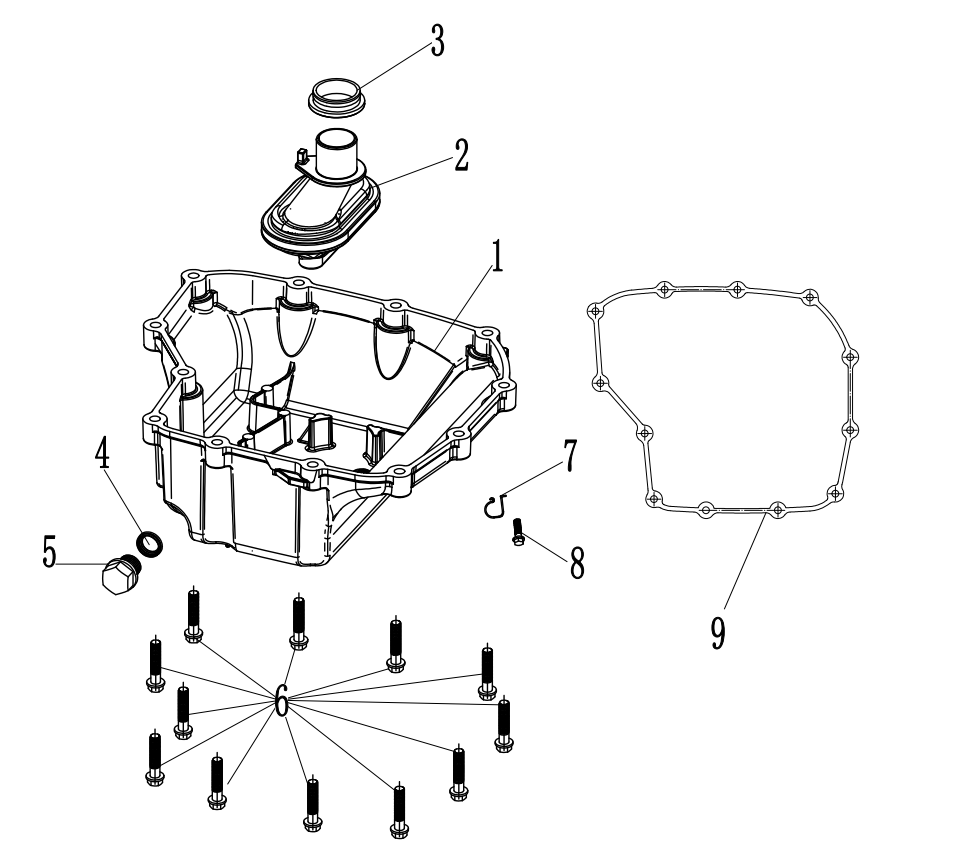 3
2
1
4
5
7
8
9
6