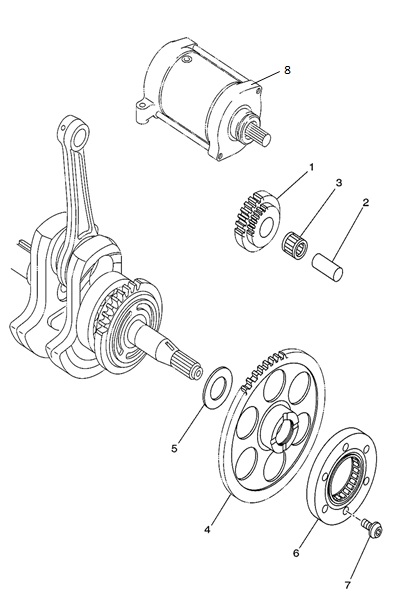 8

1
3
2

5

4
6
7