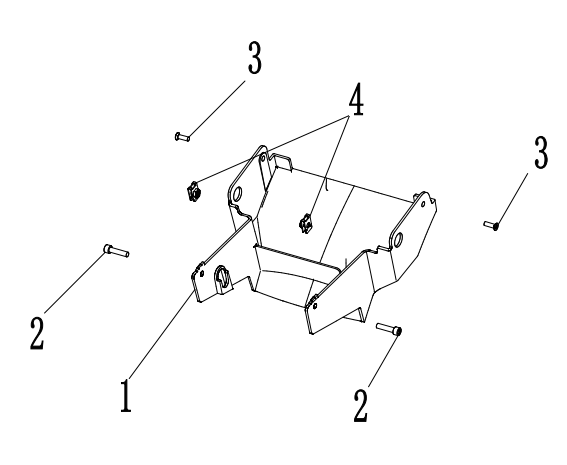 3
4
3
2
1
2