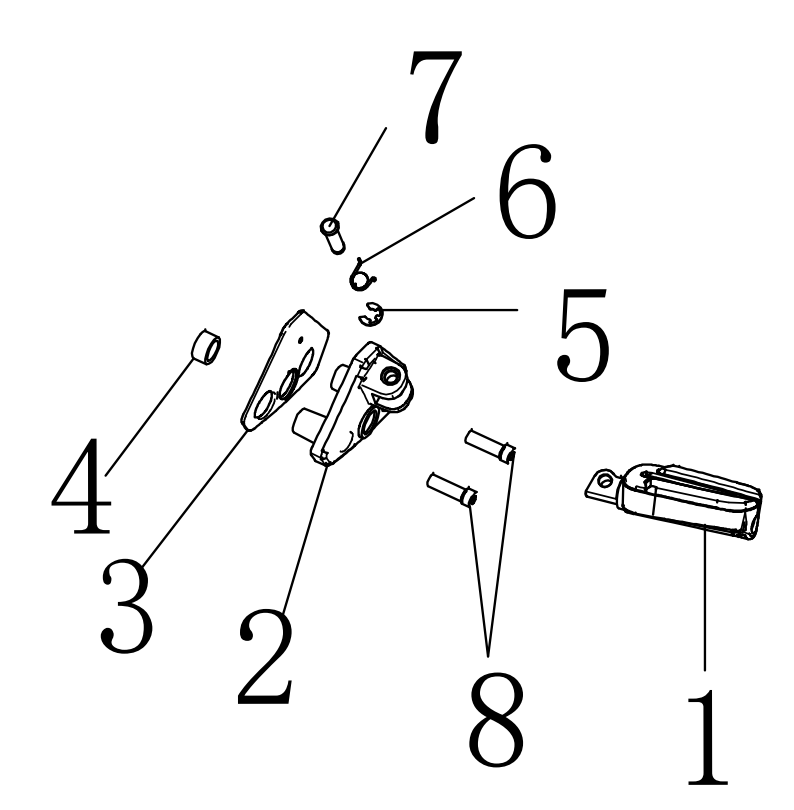 7
6
5
4
3
2
8
1