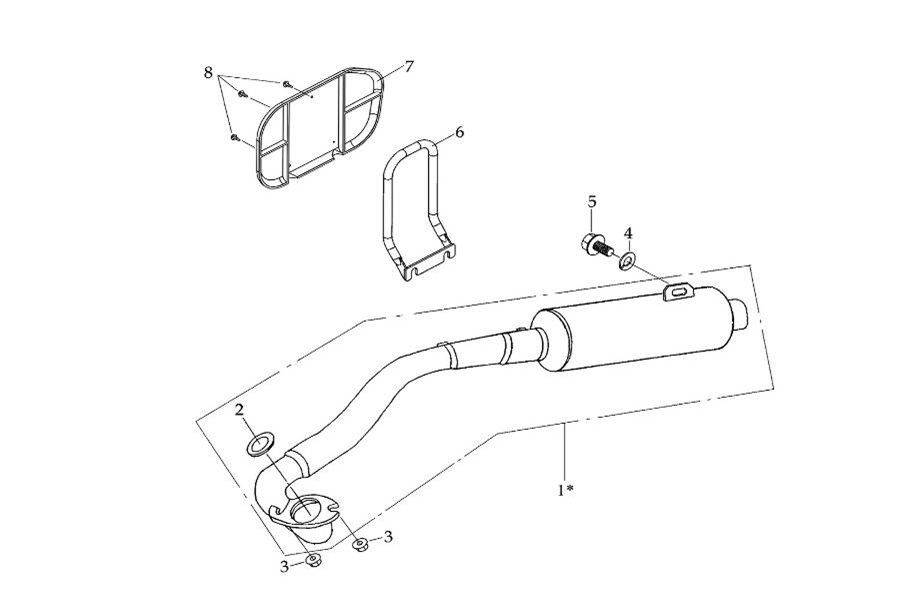 8
7
6
5
4
2
1*
3
3