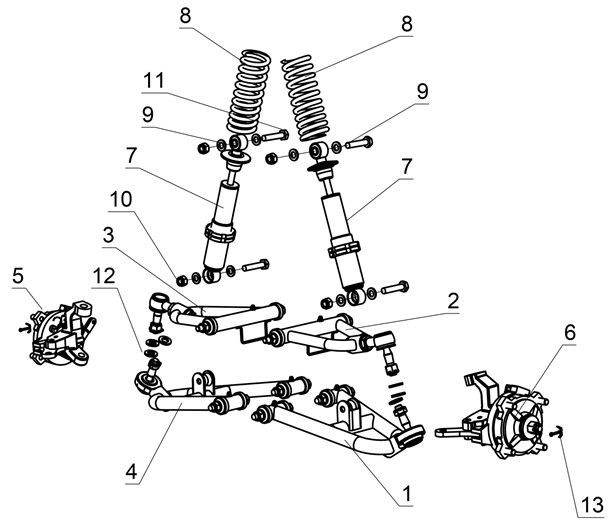 8
8
11
9
9
7
7
10
3
5
12
2
6
4
1
13