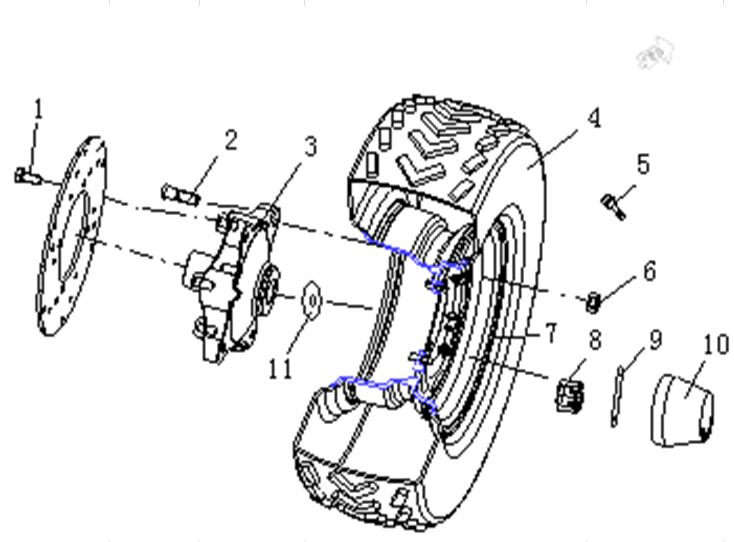 1
2
3
4
5
6
7
8
9
10
11