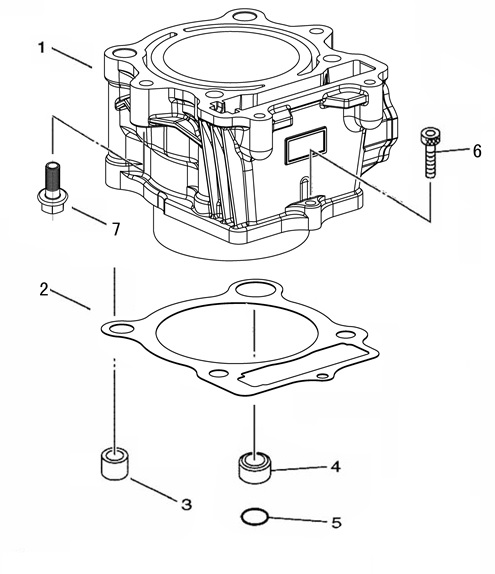 1
6
7
2
4
3
5