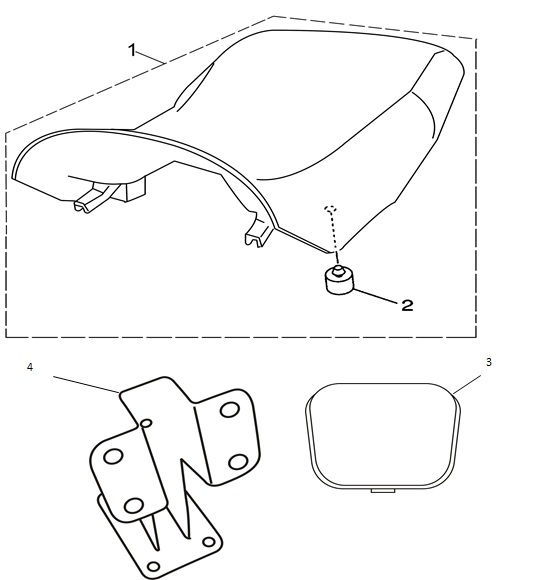 1
2
4
3