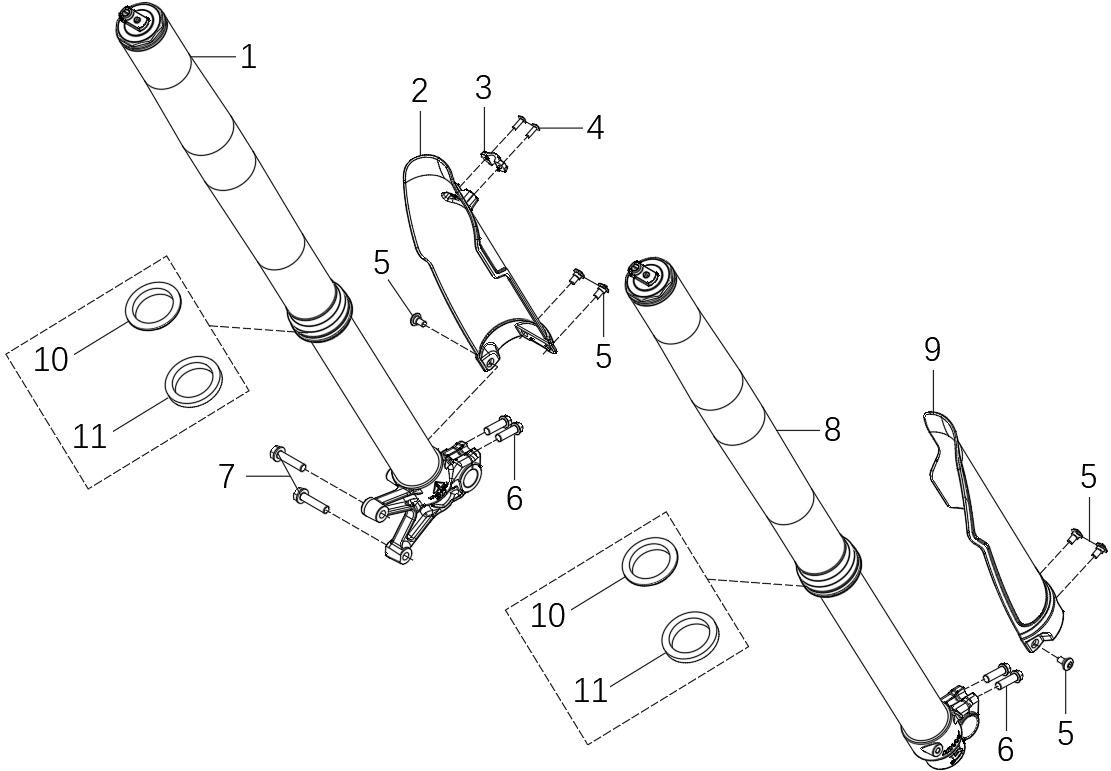 1
2
3
4
5
5
10
11
7
6
9
8
5
10
11
6
5