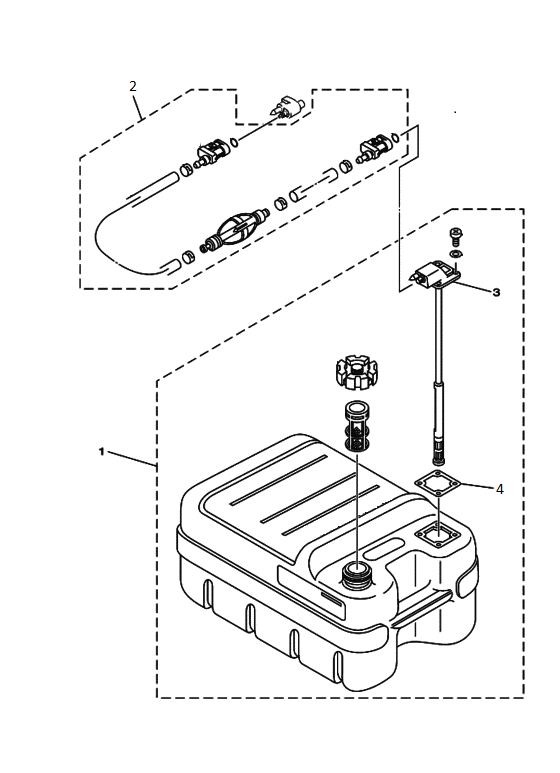 2
3
1
4