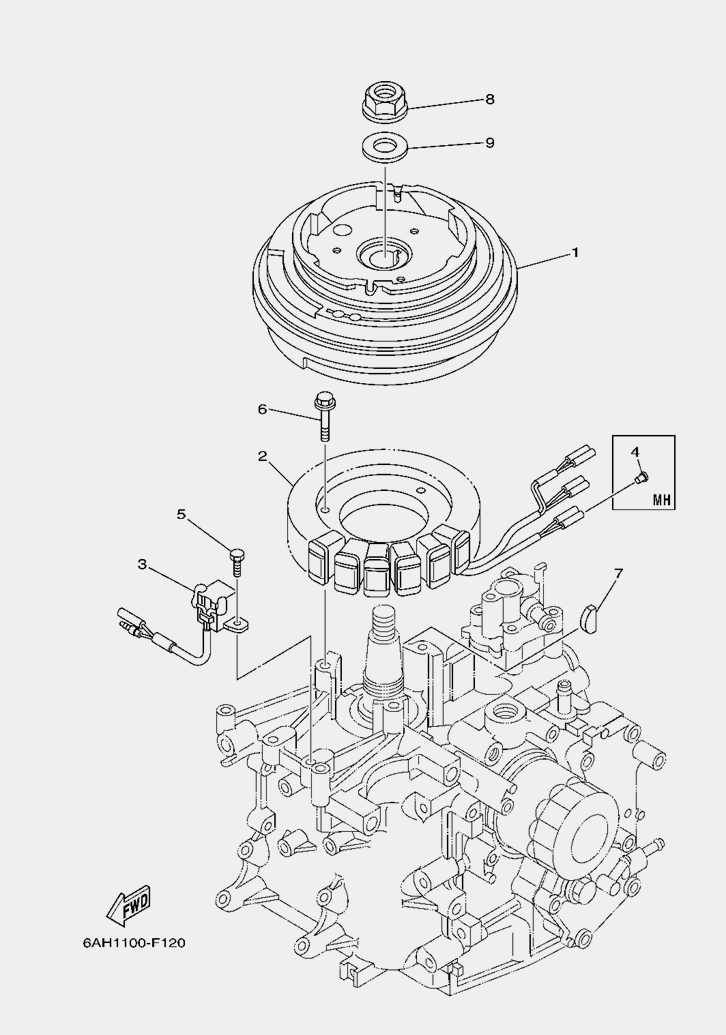 8
9
1
6
2
4
MH
5
3
7
FWD
6AH1100-F120