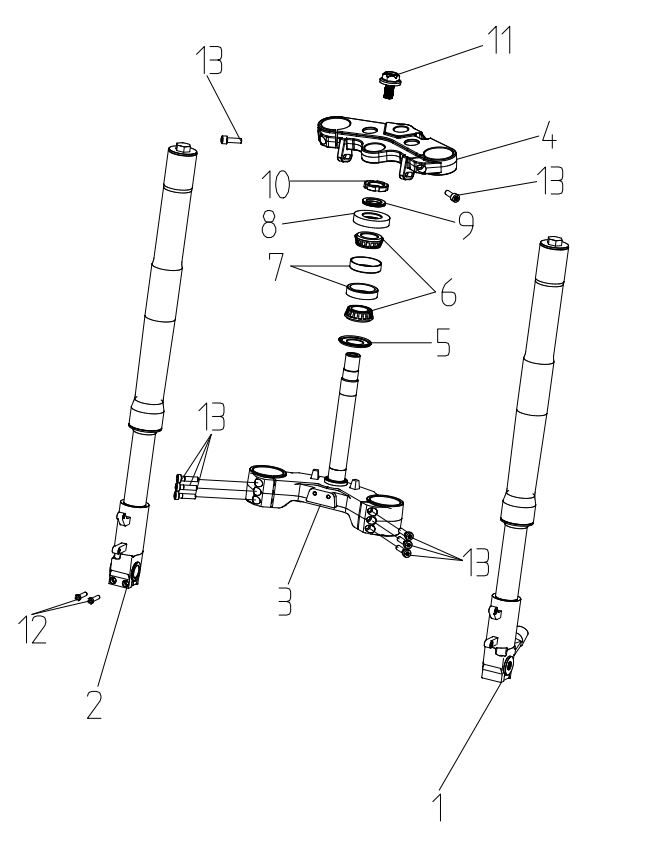 13
11
4
10
13
8
9
7
6
5
13
13
3
12
2
1