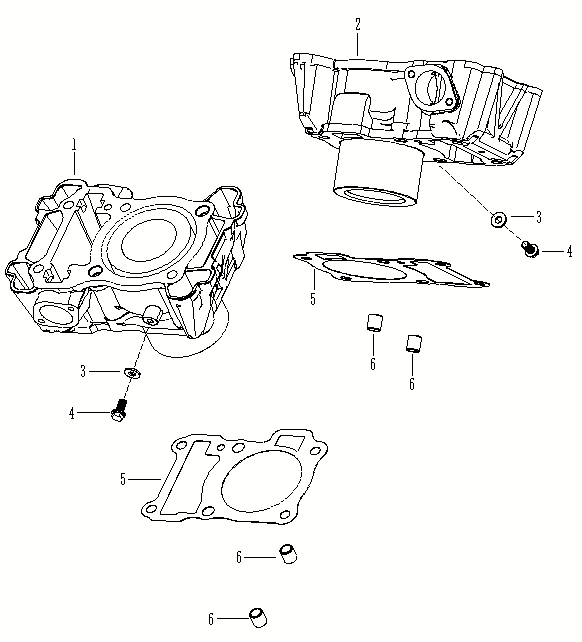 2
1
3
4
5
6
6
3
4
5
6
6