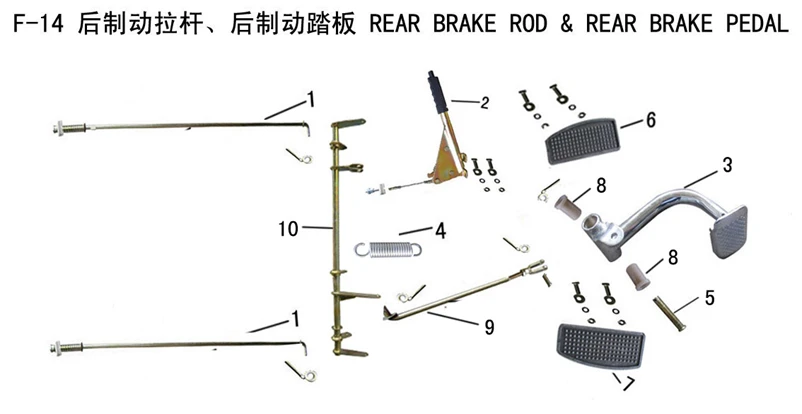 F-14 后制动拉杆、后制动踏板 REAR BRAKE ROD & REAR BRAKE PEDAL

1
2
6
3
8
10
4
8
5
9
1
7