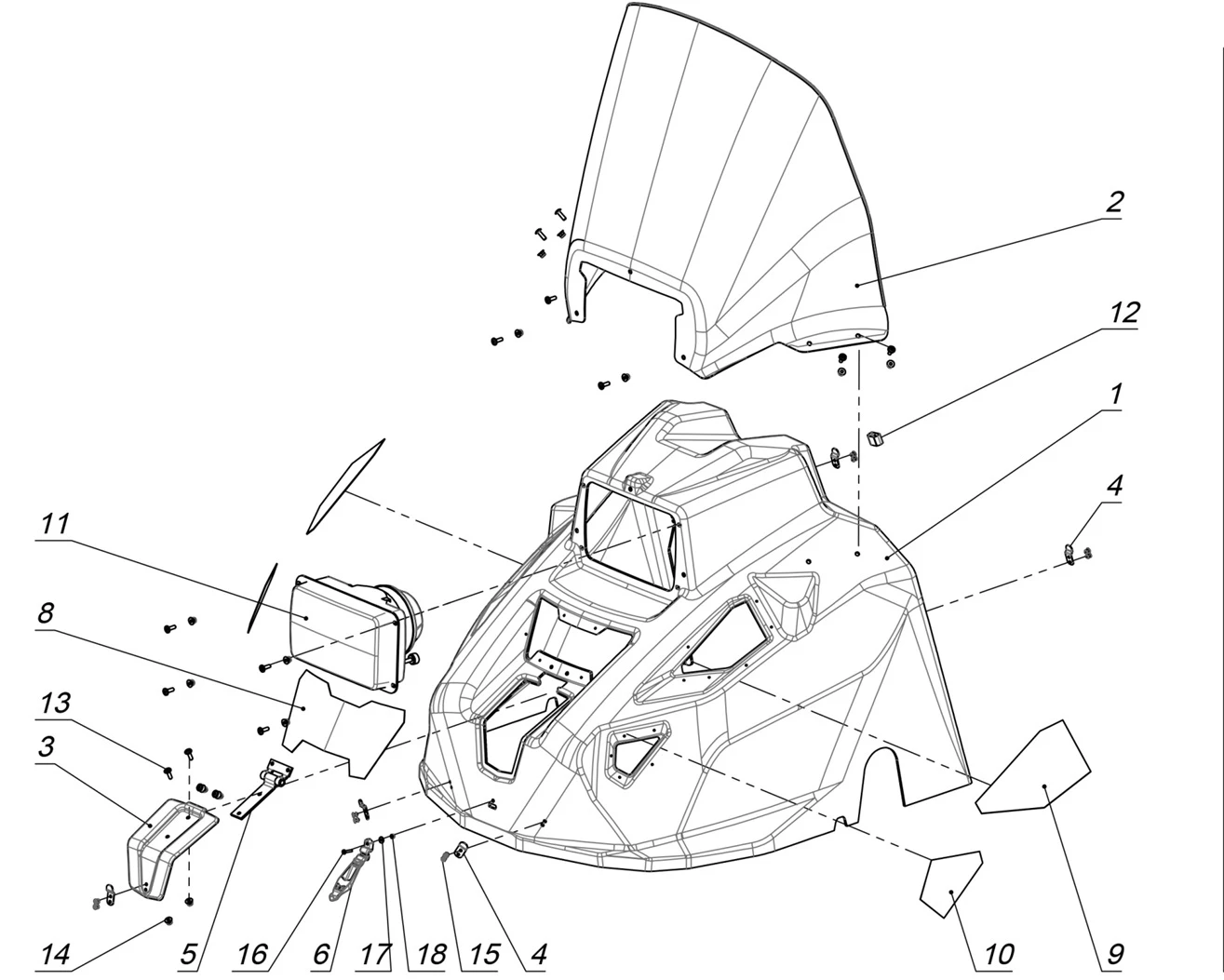 2
12
1
4
11
8
13
3
14
5
16
6
17
18
15
4
10
9