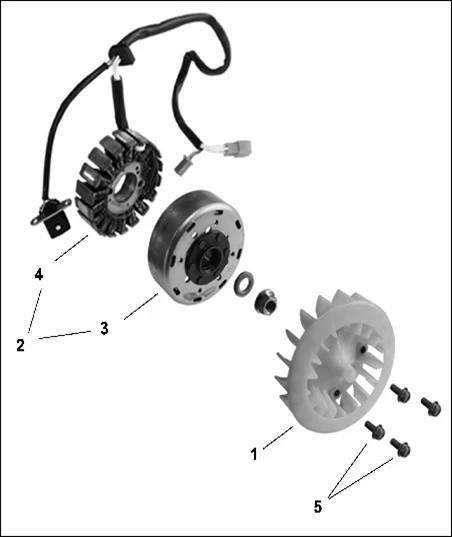 4
3
2
1
5