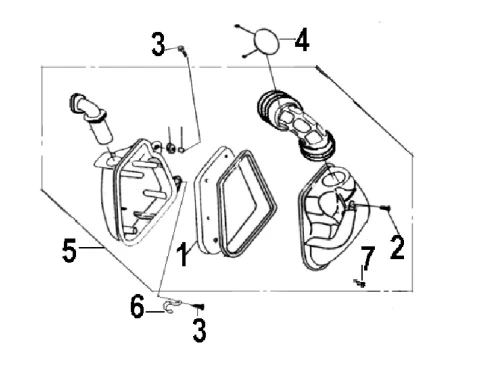 3
4
5
1
2
7
6
3