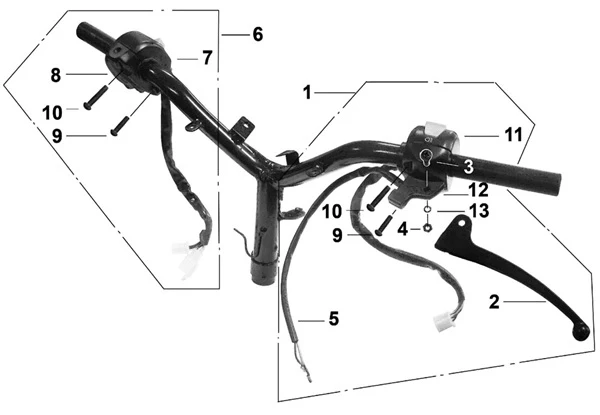 6
7
8
10
9
1
11
3
12
10
13
9
4
2
5